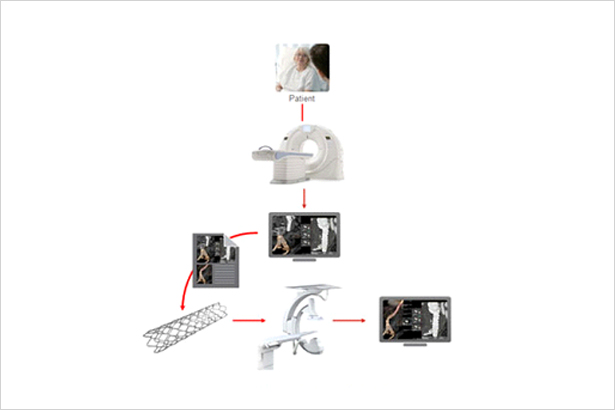 Patient